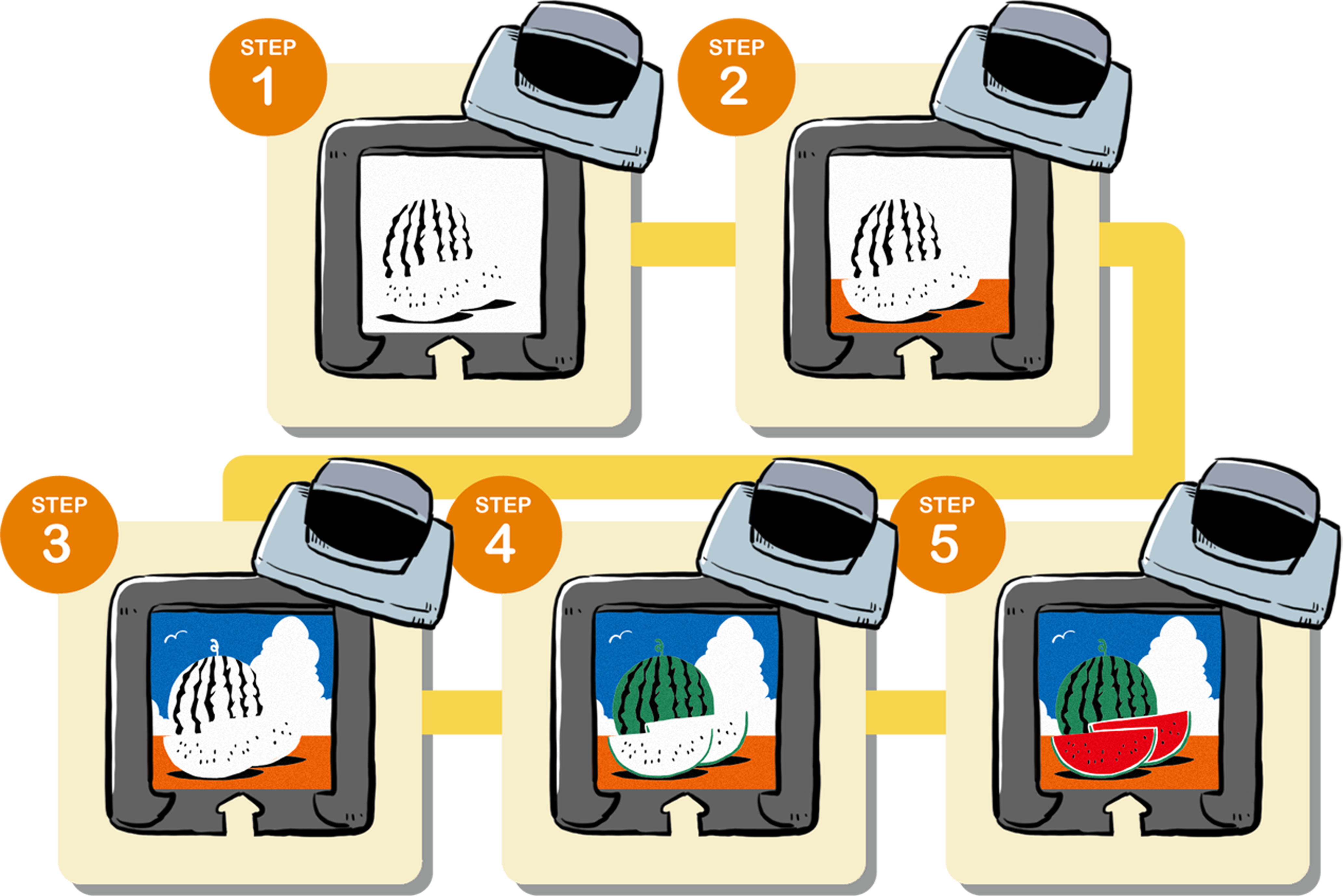 STEP
1

STEP
2

STEP
3

STEP
4

STEP
5